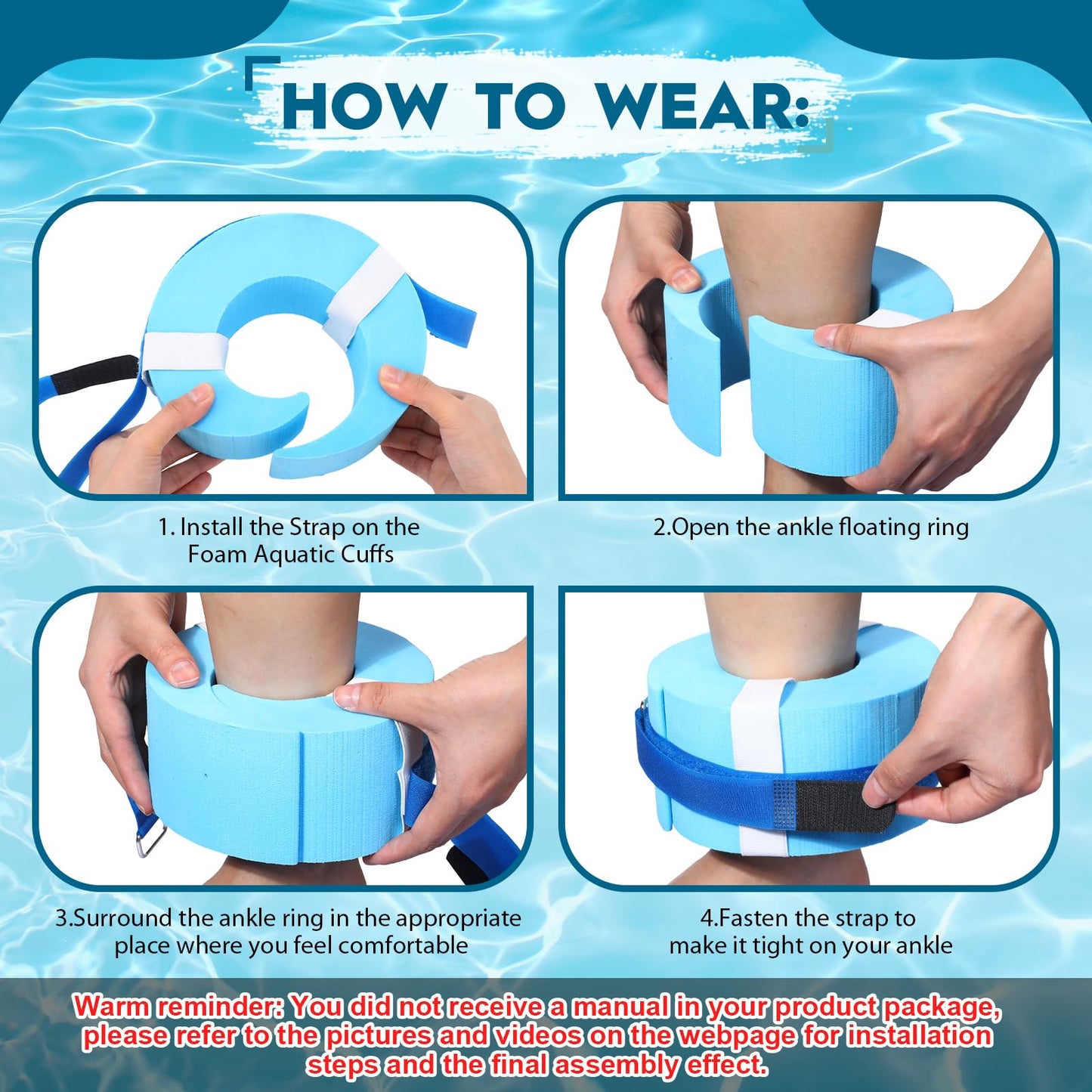 HOW TO WEAR:

1. Install the Strap on the Foam Aquatic Cuffs

2.Open the ankle floating ring

3.Surround the ankle ring in the appropriate place where you feel comfortable

4.Fasten the strap to make it tight on your ankle

Warm reminder: You did not receive a manual in your product package, please refer to the pictures and videos on the webpage for installation steps and the final assembly effect.