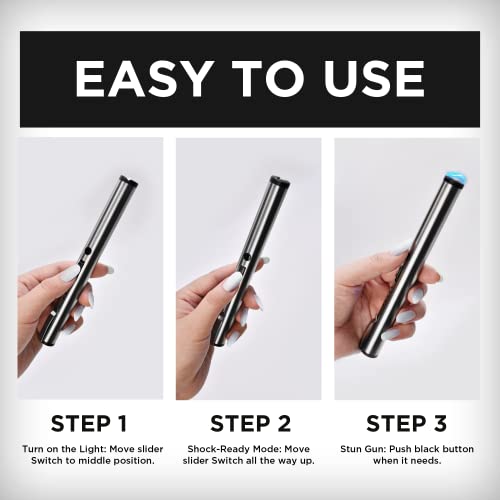 EASY TO USE

STEP 1

Turn on the Light: Move slider Switch to middle position.

STEP 2

Shock-Ready Mode: Move slider Switch all the way up.

STEP 3

Stun Gun: Push black button when it needs.