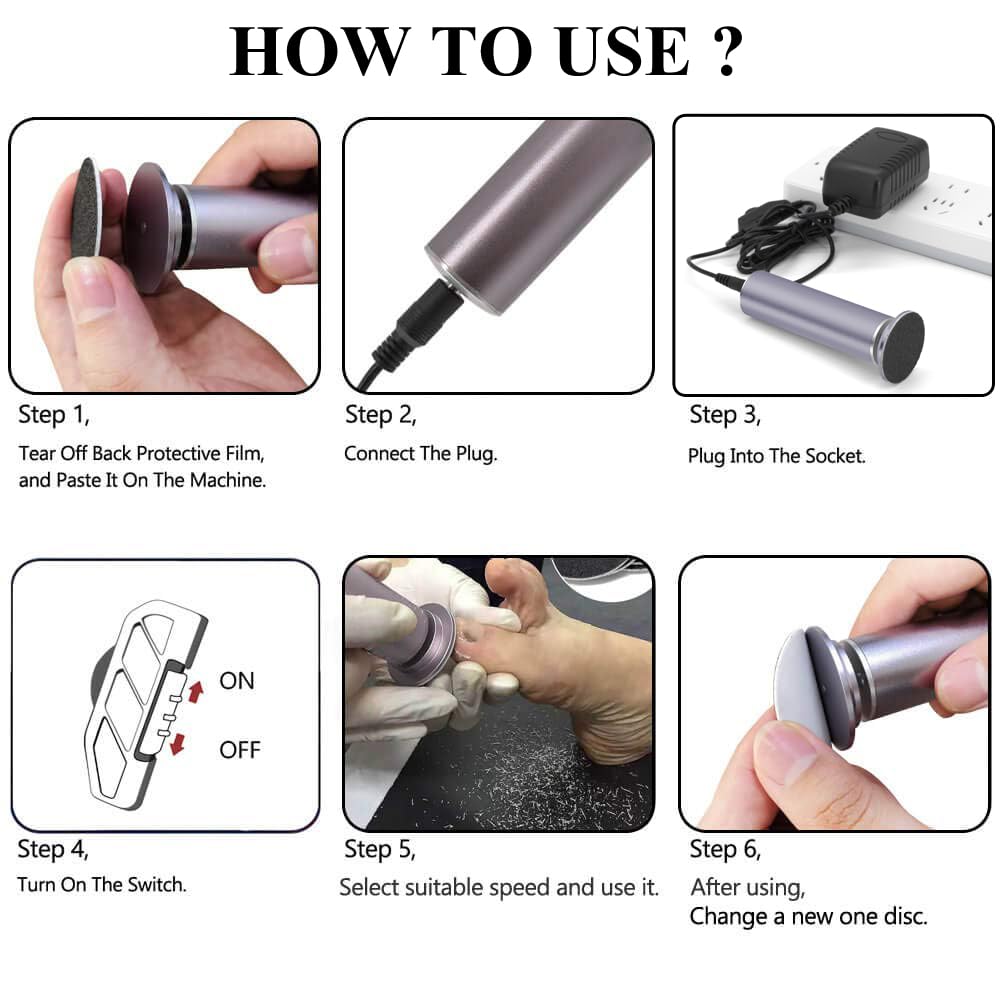 HOW TO USE ?

Step 1,
Tear Off Back Protective Film, and Paste It On The Machine.

Step 2,
Connect The Plug.

Step 3,
Plug Into The Socket.

ON
OFF

Step 4,
Turn On The Switch.

Step 5,
Select suitable speed and use it.

Step 6,
After using,
Change a new one disc.