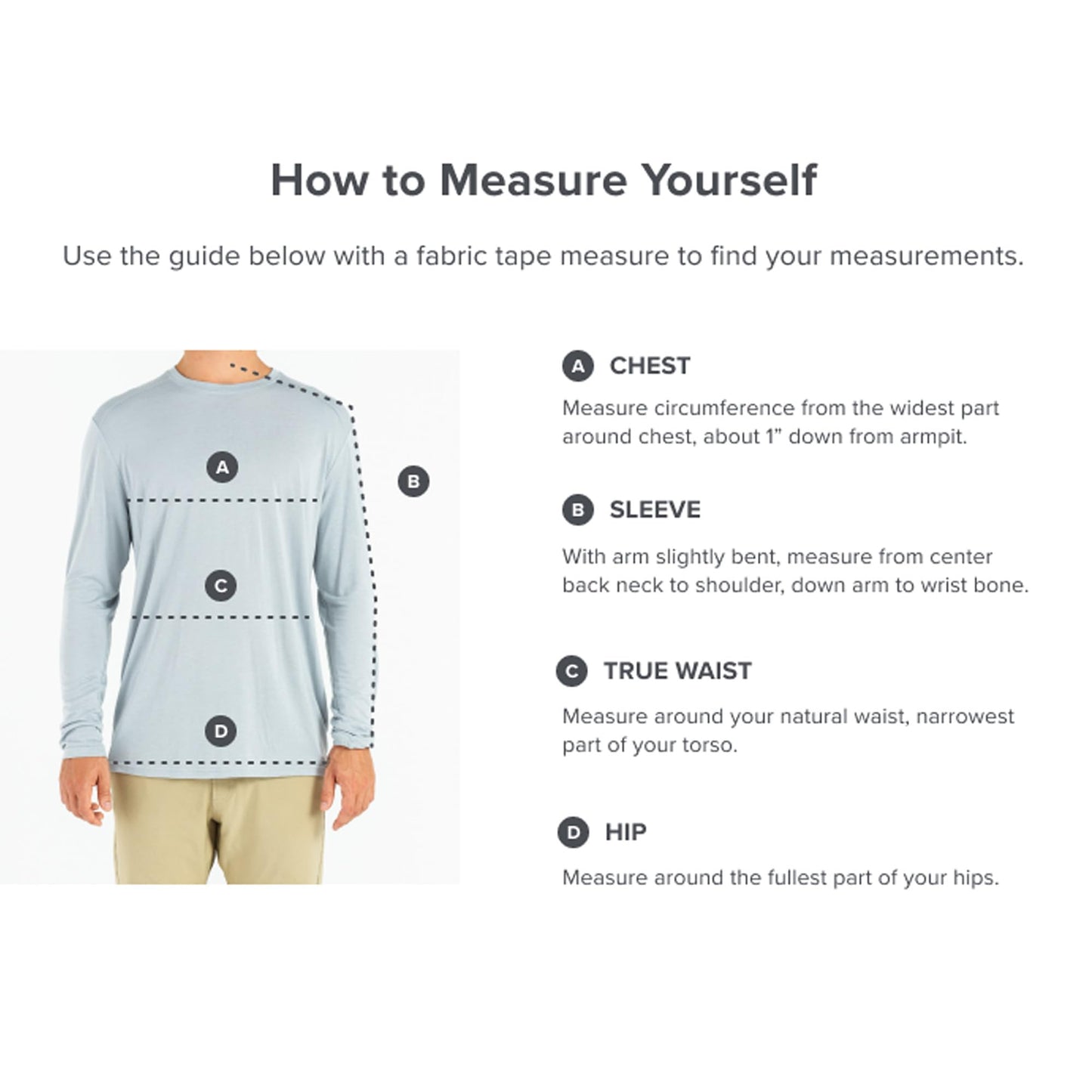 How to Measure Yourself

Use the guide below with a fabric tape measure to find your measurements.

A

B

C

D

A CHEST

Measure circumference from the widest part around chest, about 1" down from armpit.

B SLEEVE

With arm slightly bent, measure from center back neck to shoulder, down arm to wrist bone.

C TRUE WAIST

Measure around your natural waist, narrowest part of your torso.

D HIP

Measure around the fullest part of your hips.