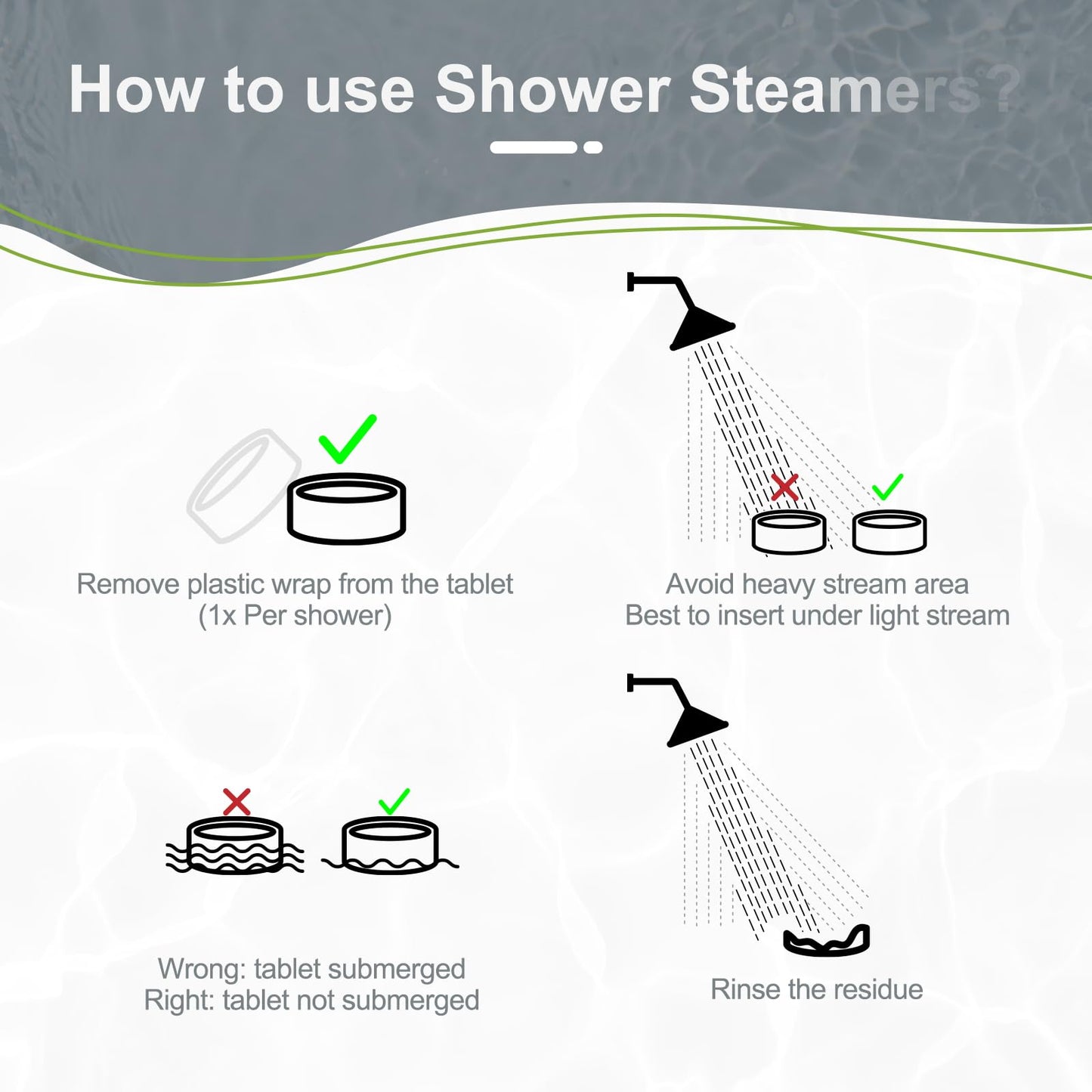 How to use Shower Steamers?

Remove plastic wrap from the tablet
(1x Per shower)

Avoid heavy stream area
Best to insert under light stream

Wrong: tablet submerged
Right: tablet not submerged

Rinse the residue