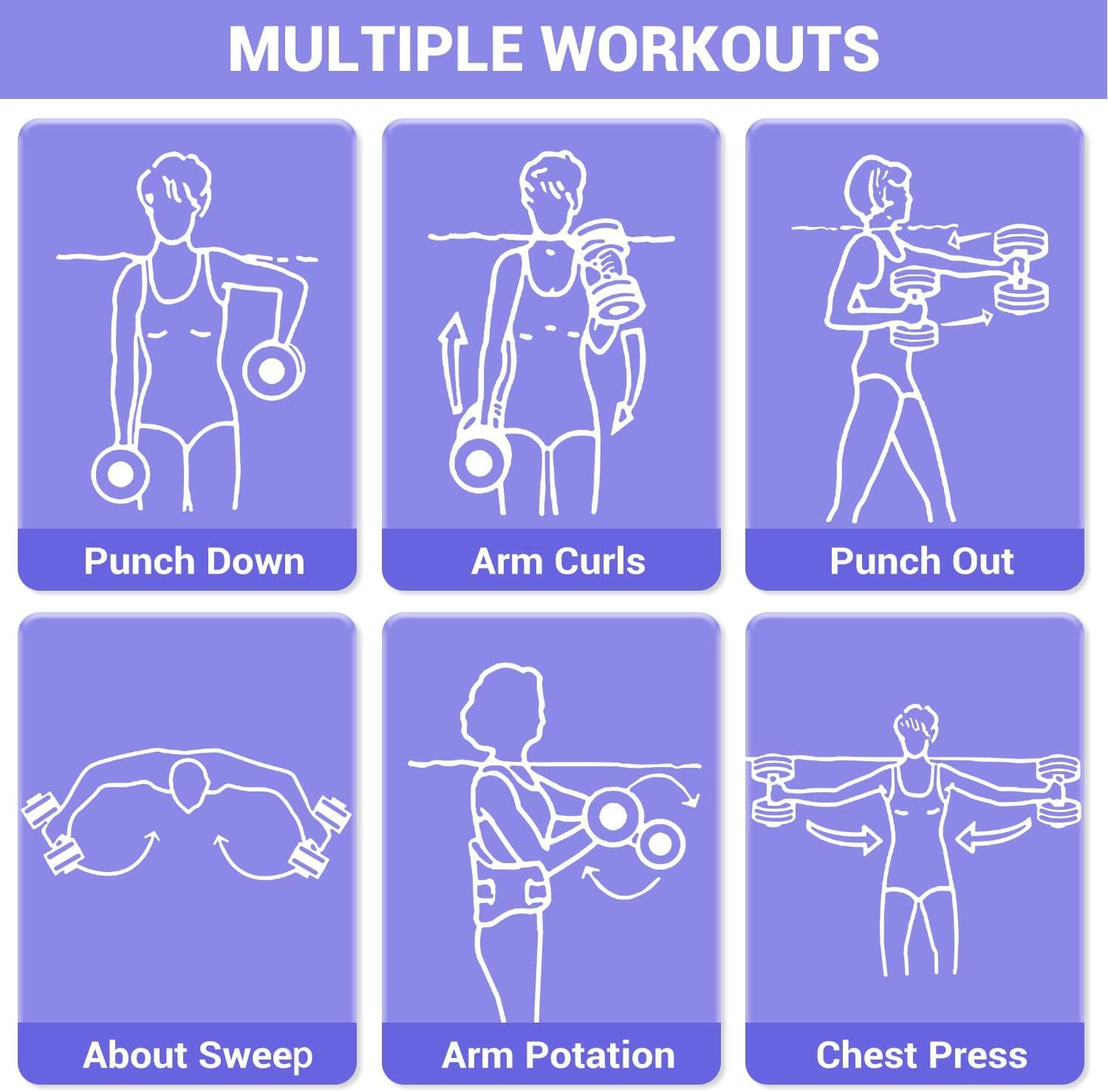 MULTIPLE WORKOUTS

Punch Down

Arm Curls

Punch Out

About Sweep

Arm Potation

Chest Press