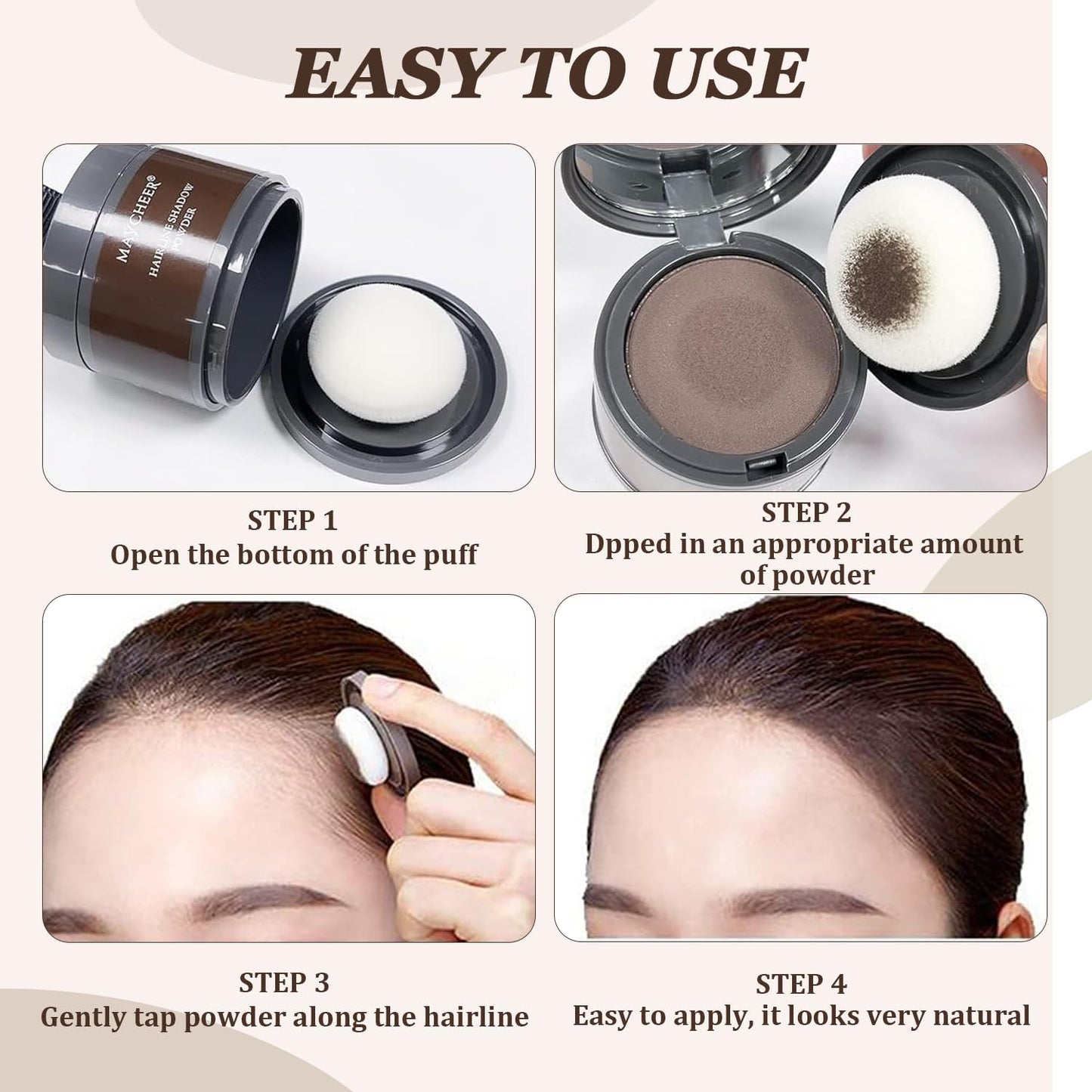 EASY TO USE

MAYCHEER®
HAIRLINE SHADOW POWDER

STEP 1
Open the bottom of the puff

STEP 2
Dpped in an appropriate amount of powder

STEP 3
Gently tap powder along the hairline

STEP 4
Easy to apply, it looks very natural