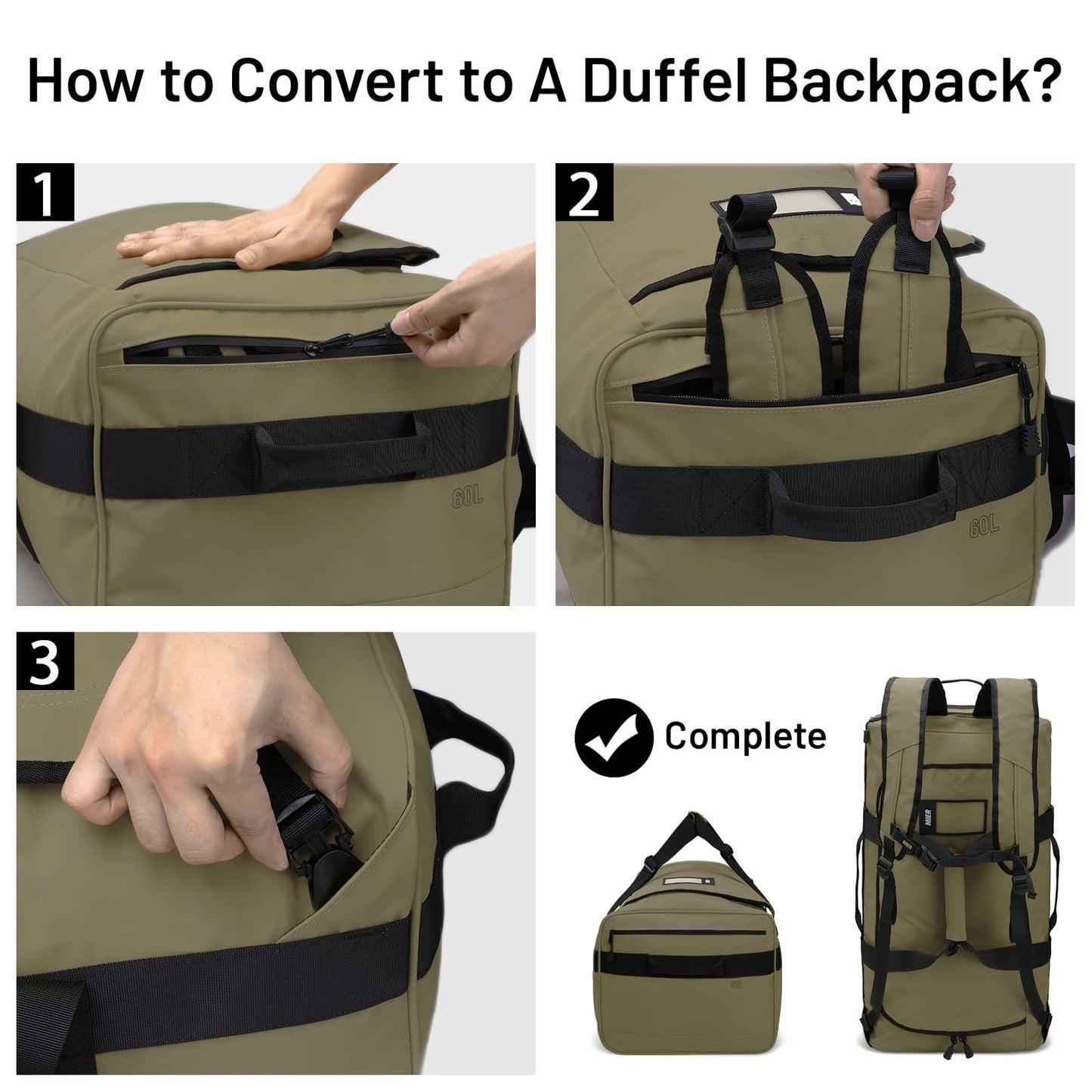 How to Convert to A Duffel Backpack?

1

60L

2

60L

3

Complete

60L

MIER