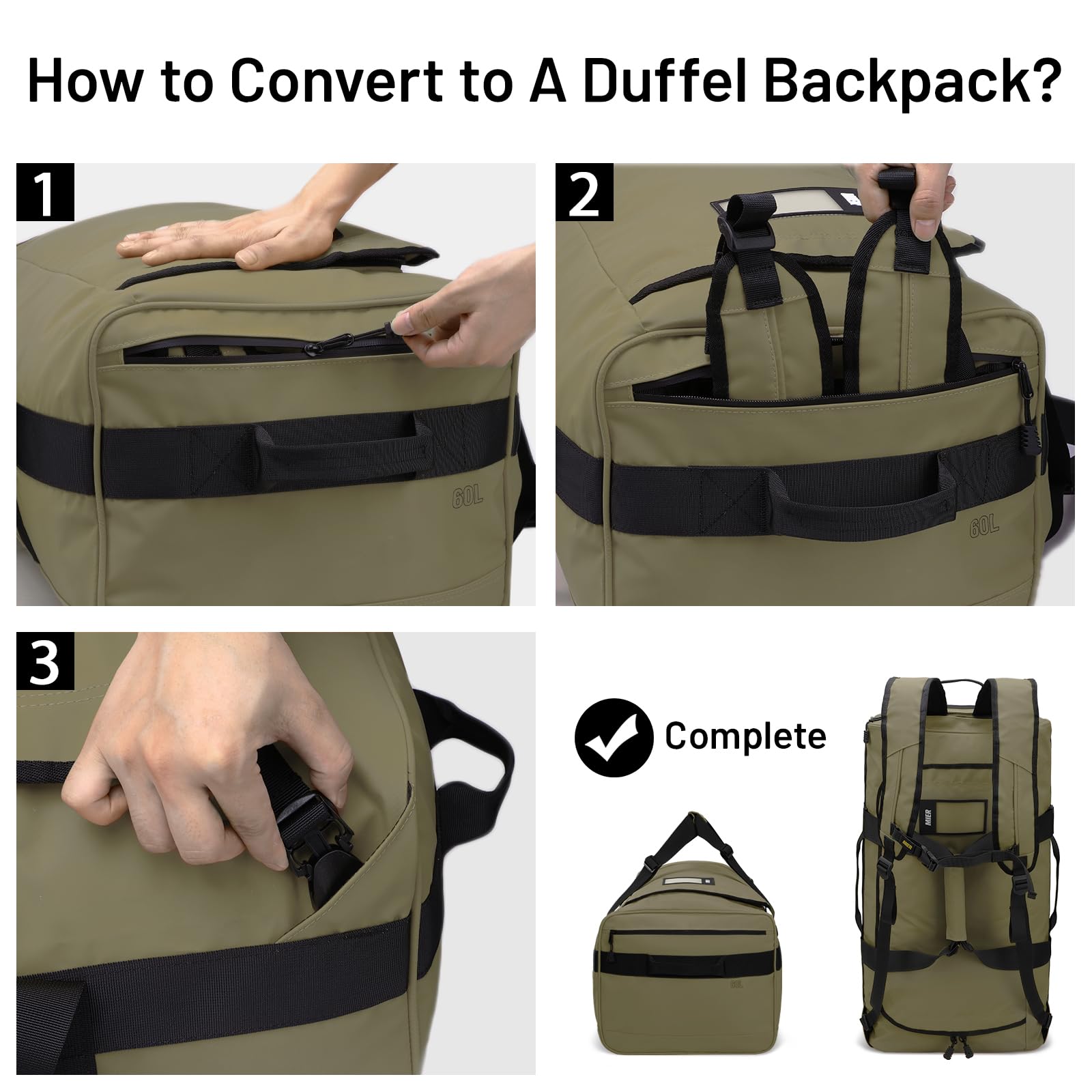 How to Convert to A Duffel Backpack?

1

60L

2

60L

3

Complete

60L

MIER