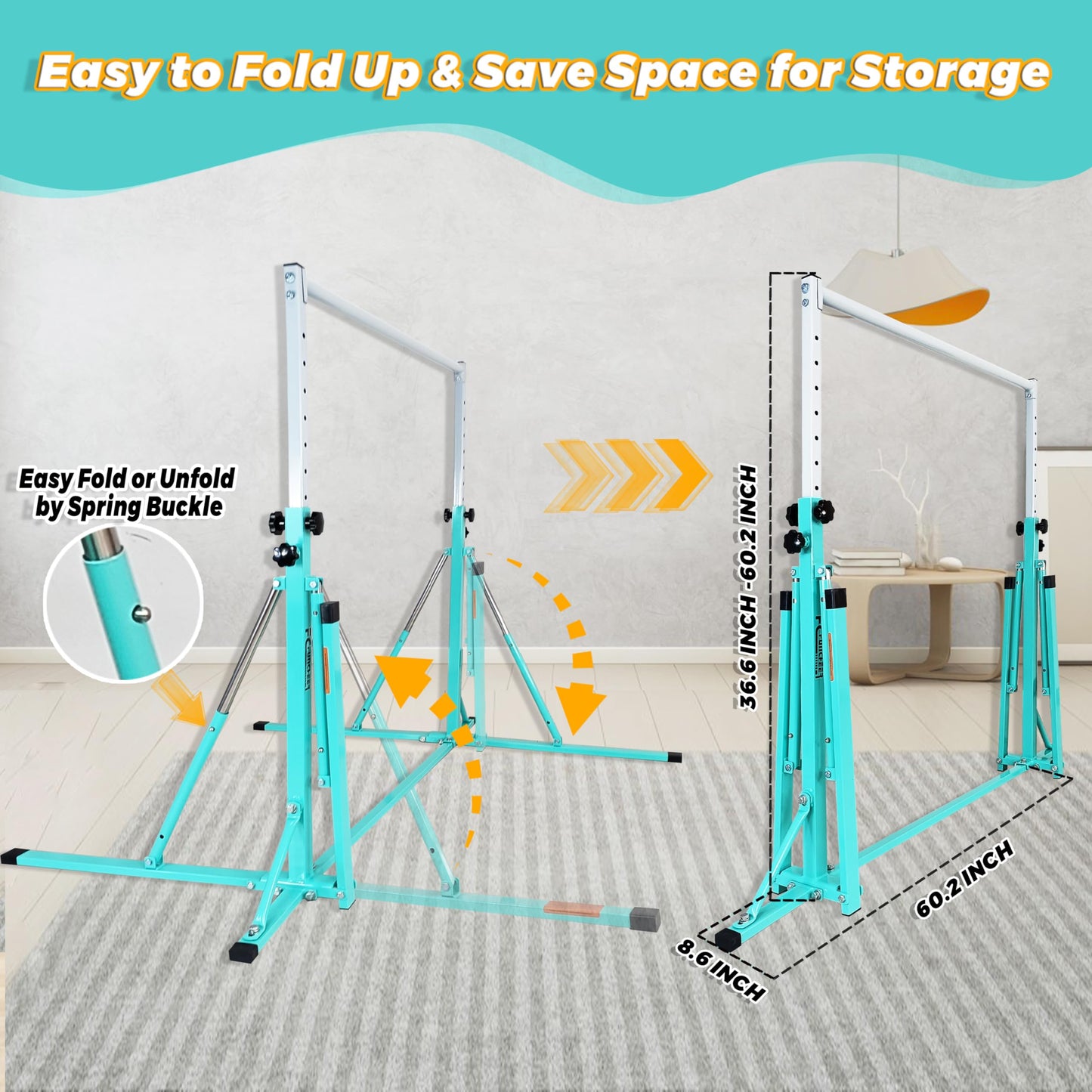 Easy to Fold Up & Save Space for Storage

Easy Fold or Unfold by Spring Buckle

36.6 INCH -60.2 INCH

60.2 INCH

8.6 INCH