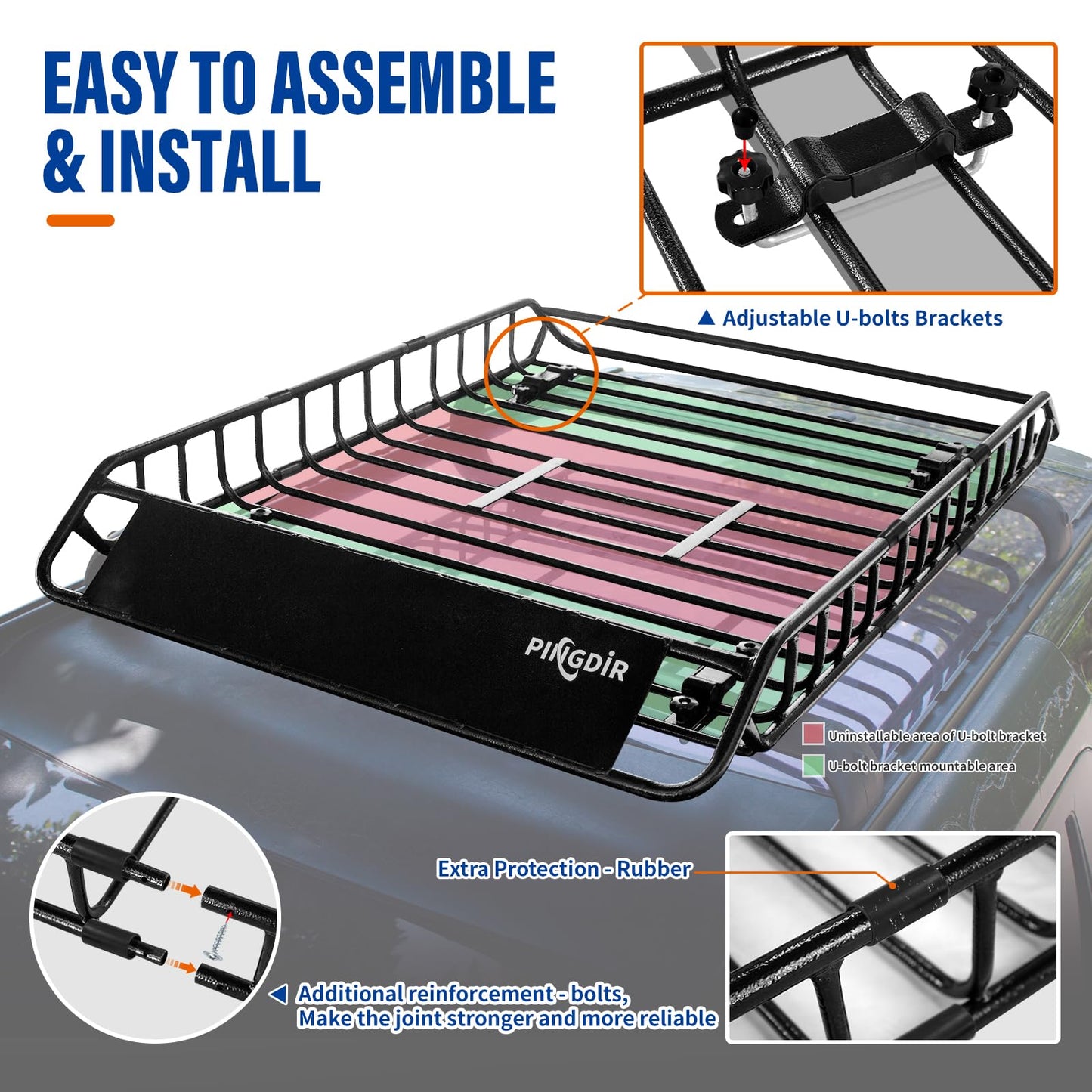 EASY TO ASSEMBLE & INSTALL

▲ Adjustable U-bolts Brackets

PINGDIR

Uninstallable area of U-bolt bracket

U-bolt bracket mountable area

Extra Protection - Rubber

◀ Additional reinforcement - bolts, Make the joint stronger and more reliable