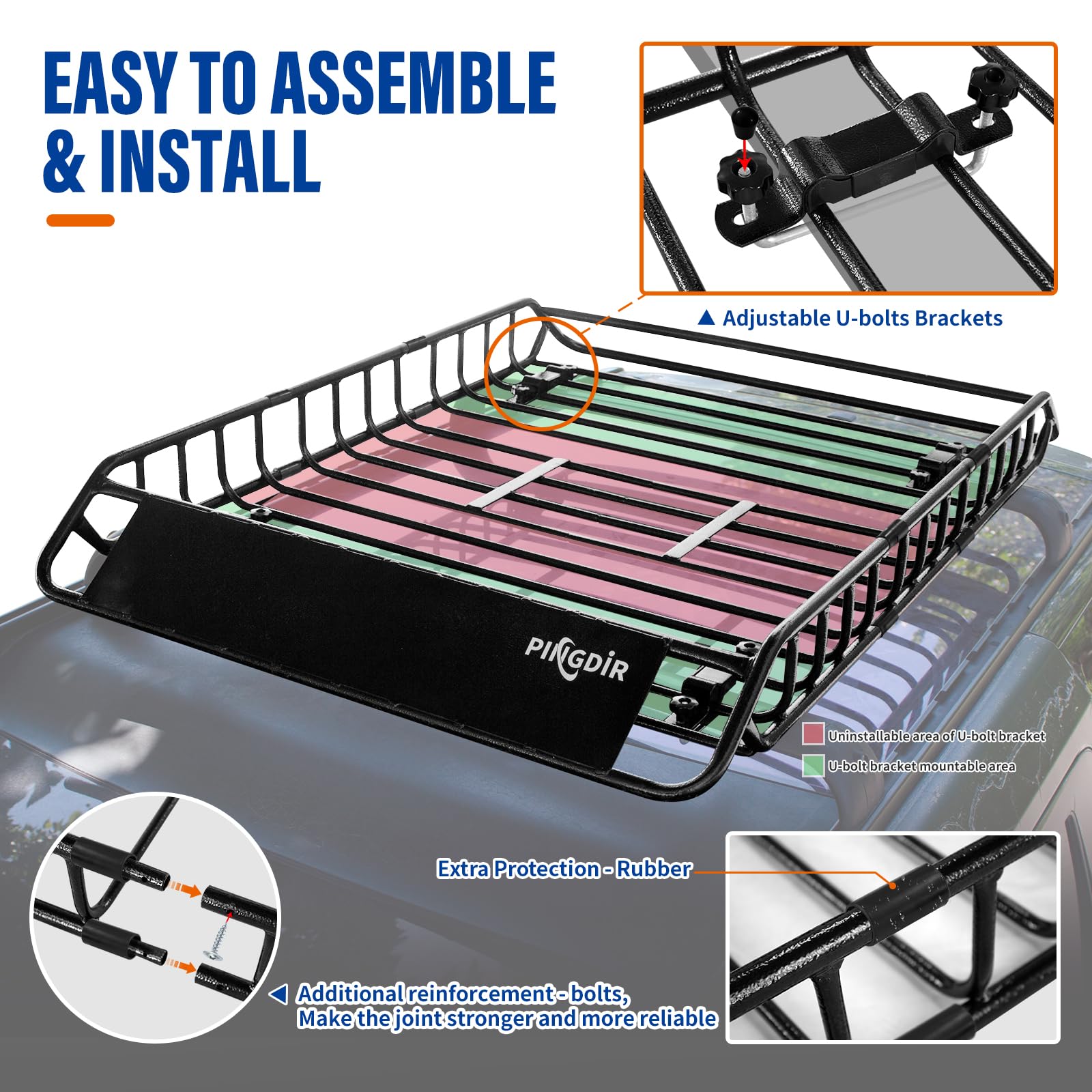 EASY TO ASSEMBLE & INSTALL

▲ Adjustable U-bolts Brackets

PINGDIR

Uninstallable area of U-bolt bracket

U-bolt bracket mountable area

Extra Protection - Rubber

◀ Additional reinforcement - bolts, Make the joint stronger and more reliable