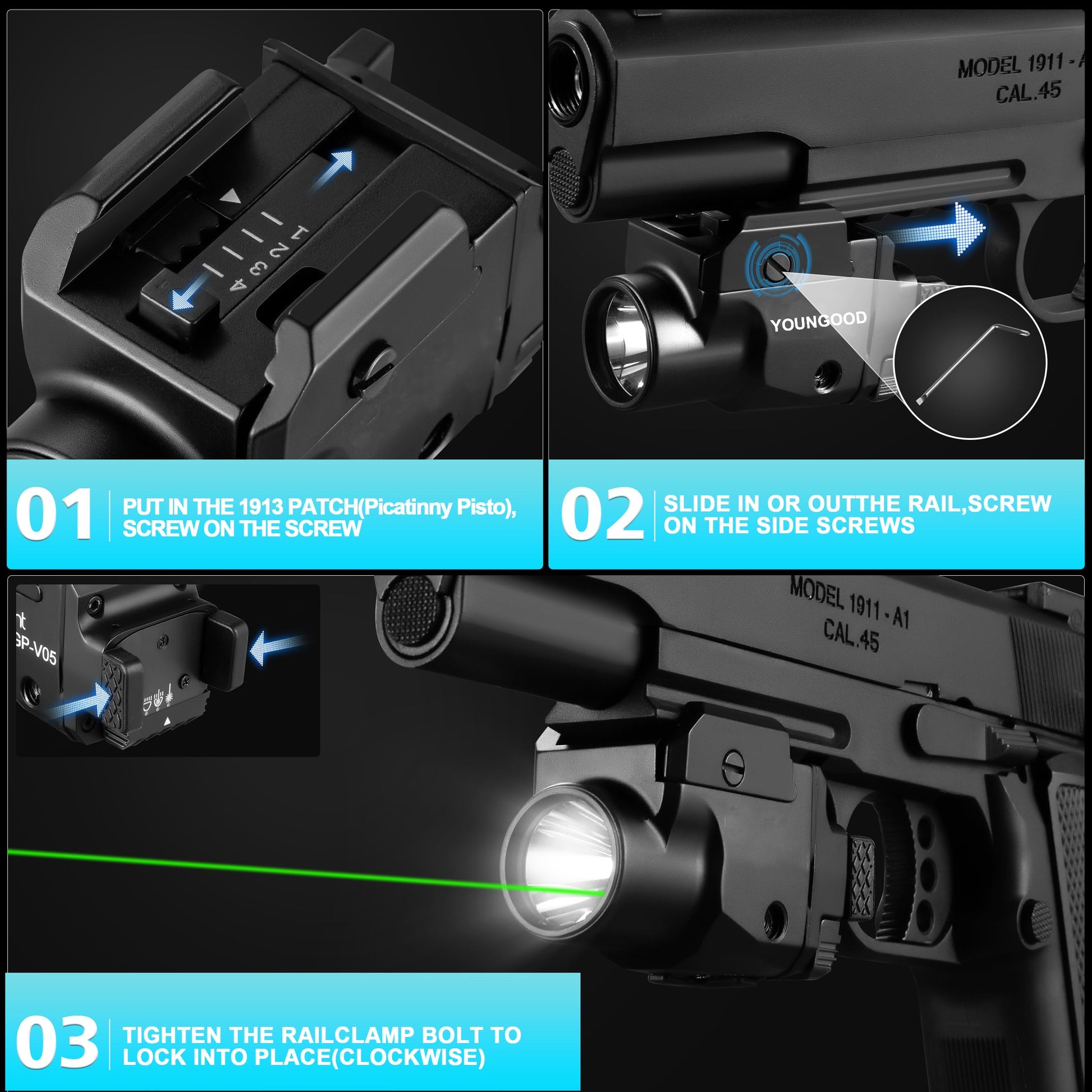 1
2
3
4

01
PUT IN THE 1913 PATCH(Picatinny Pisto), SCREW ON THE SCREW

MODEL 1911 - A
CAL.45

YOUNGOOD

02
SLIDE IN OR OUTTHE RAIL,SCREW ON THE SIDE SCREWS

nt
GP-V05

MODEL 1911 - A1
CAL.45

03
TIGHTEN THE RAILCLAMP BOLT TO LOCK INTO PLACE(CLOCKWISE)