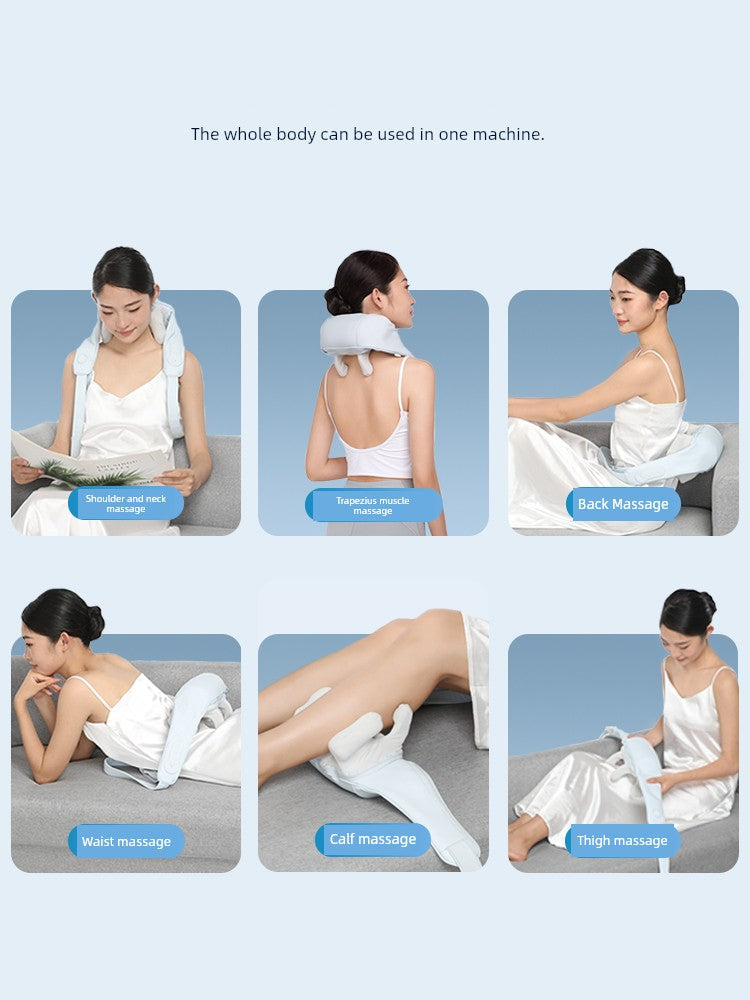 The whole body can be used in one machine.

Shoulder and neck massage

Trapezius muscle massage

Back Massage

Waist massage

Calf massage

Thigh massage