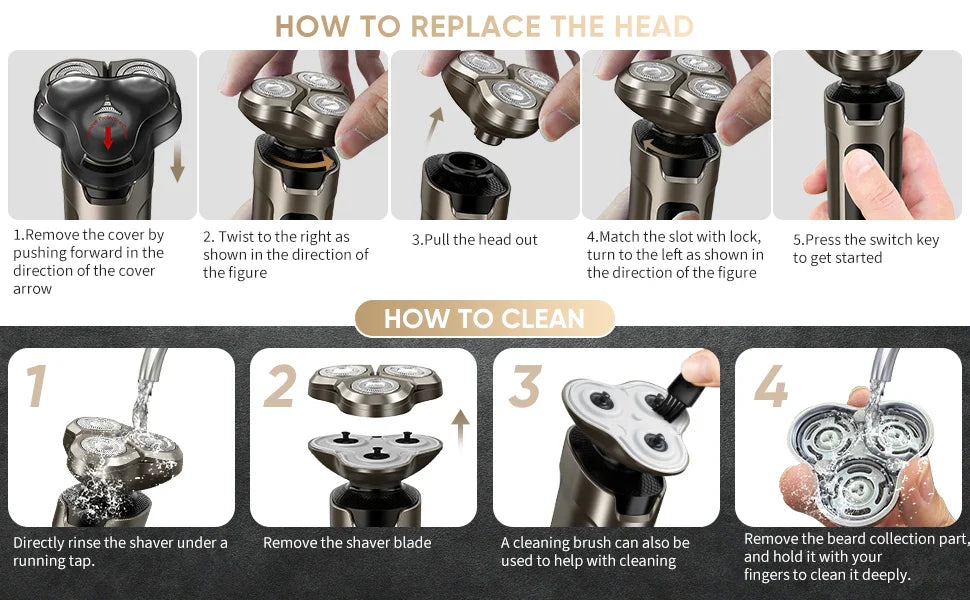 HOW TO REPLACE THE HEAD

1.Remove the cover by pushing forward in the direction of the cover arrow

2. Twist to the right as shown in the direction of the figure

3.Pull the head out

4.Match the slot with lock, turn to the left as shown in the direction of the figure

5.Press the switch key to get started

HOW TO CLEAN

1

Directly rinse the shaver under a running tap.

2

Remove the shaver blade

3

A cleaning brush can also be used to help with cleaning

4

Remove the beard collection part, and hold it with your fingers to clean it deeply.